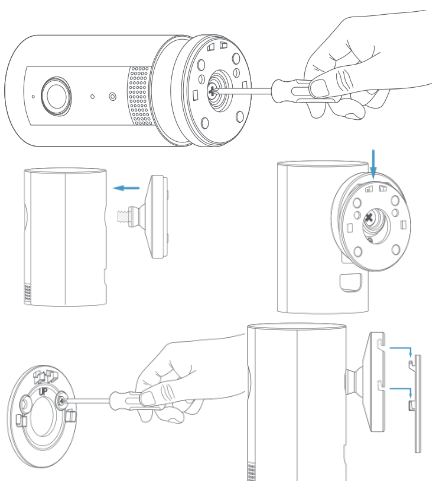 UP