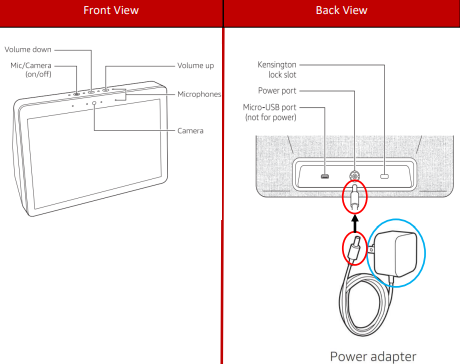 Front View

Volume down
Mic/Camera (on/off)
Volume up
Microphones
Camera

Back View

Kensington lock slot
Power port
Micro-USB port (not for power)

Power adapter